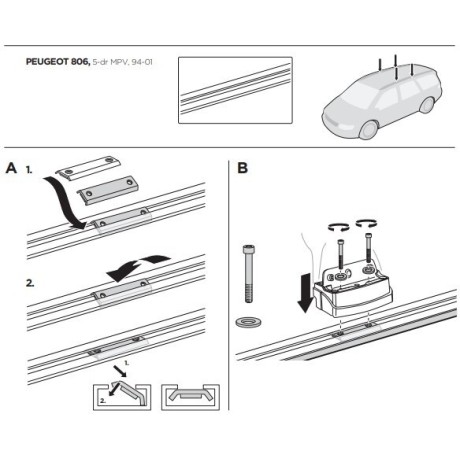 PEUGEOT 806, 5-dr MPV, 94-01

A 1.

2.

1.

2.

B