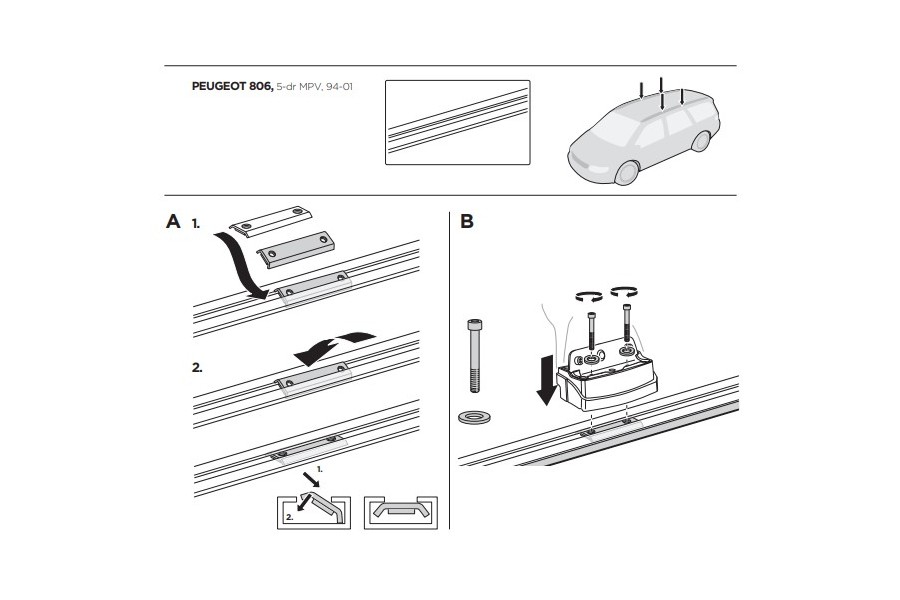 PEUGEOT 806, 5-dr MPV, 94-01

A 1.

2.

1.

2.

B