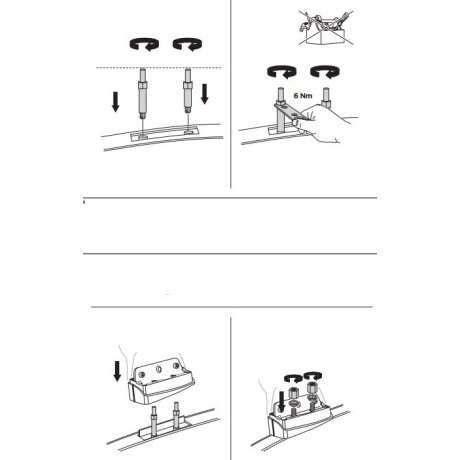 6 Nm