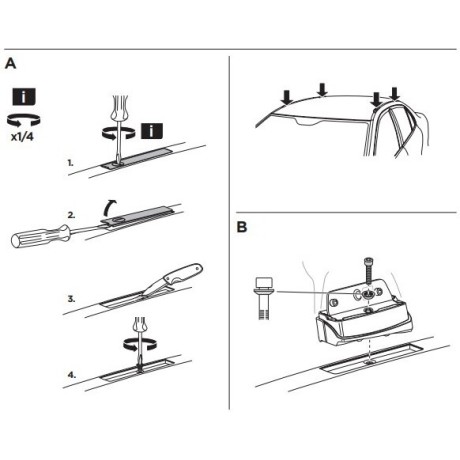 A

i

x1/4

i

1.

2.

3.

4.

B