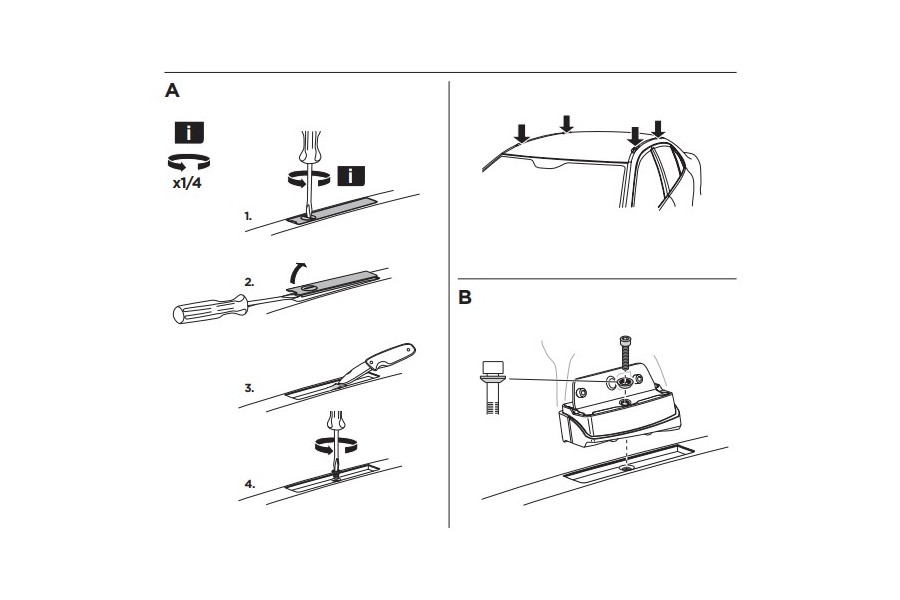 A

i

x1/4

i

1.

2.

3.

4.

B