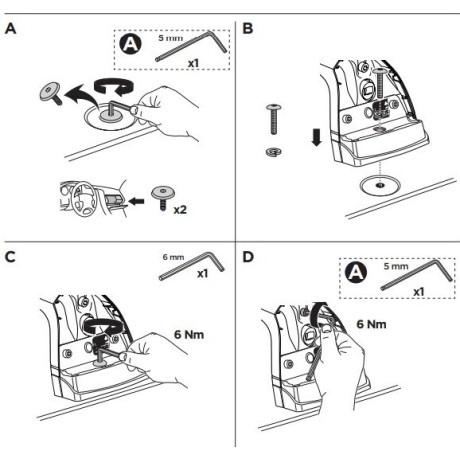 A

A
5 mm
x1

x2

B

C

6 mm
x1

6 Nm

D

A
5 mm
x1

6 Nm