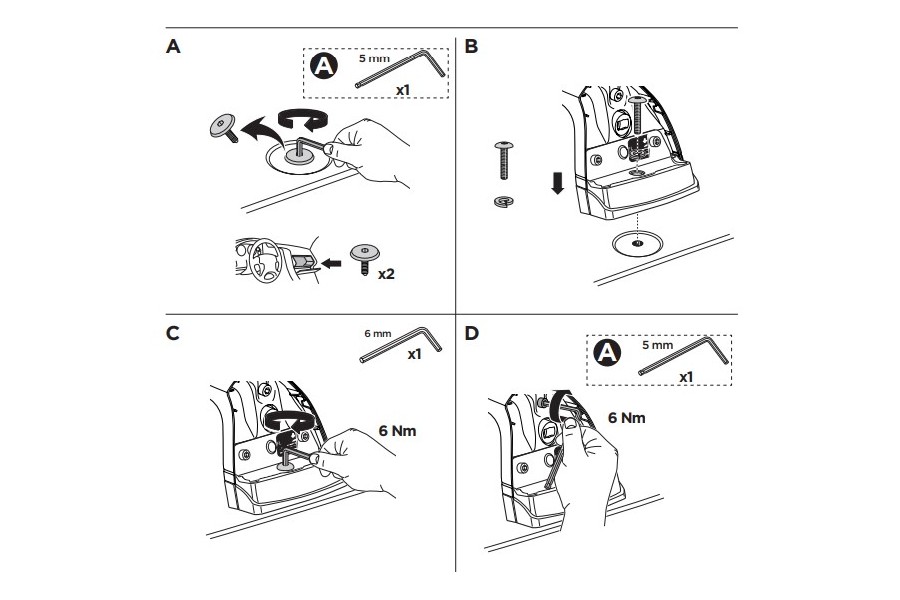 A

A
5 mm
x1

x2

B

C

6 mm
x1

6 Nm

D

A
5 mm
x1

6 Nm