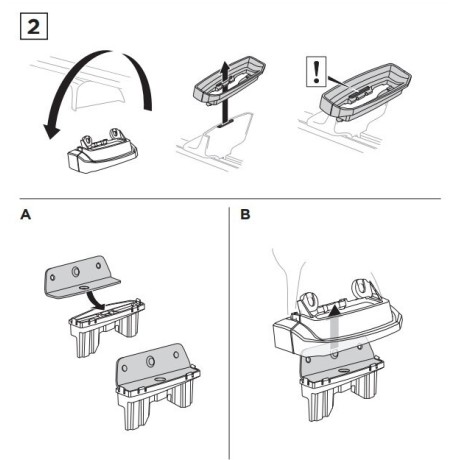 2

!

A

B