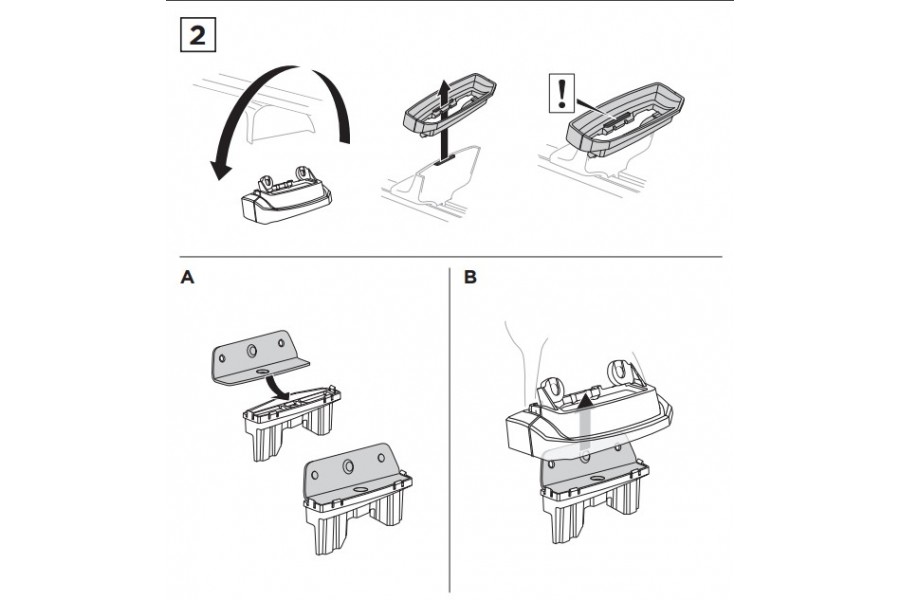 2

!

A

B