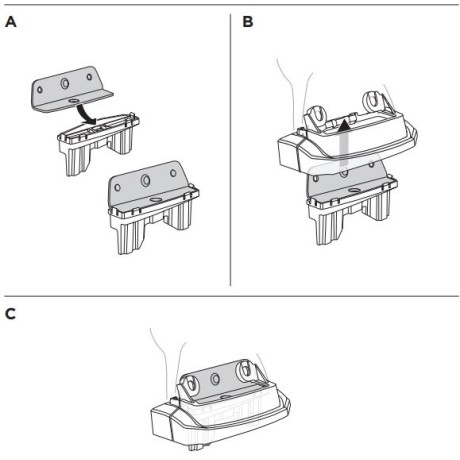 A

B

C