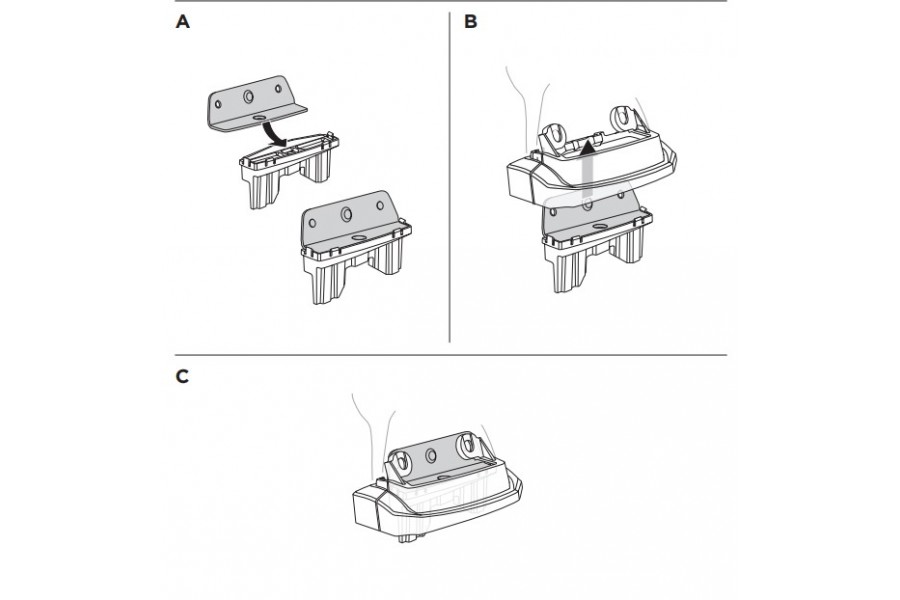 A

B

C