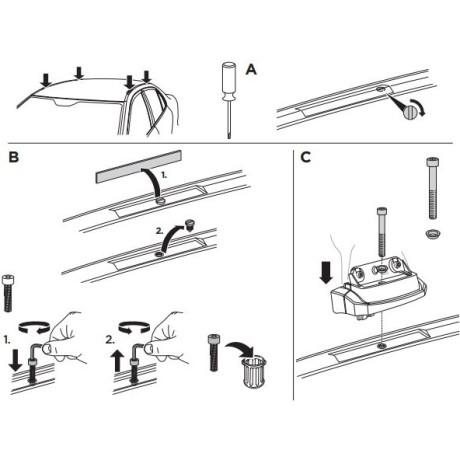 A

B

1.

2.

1.

2.

C