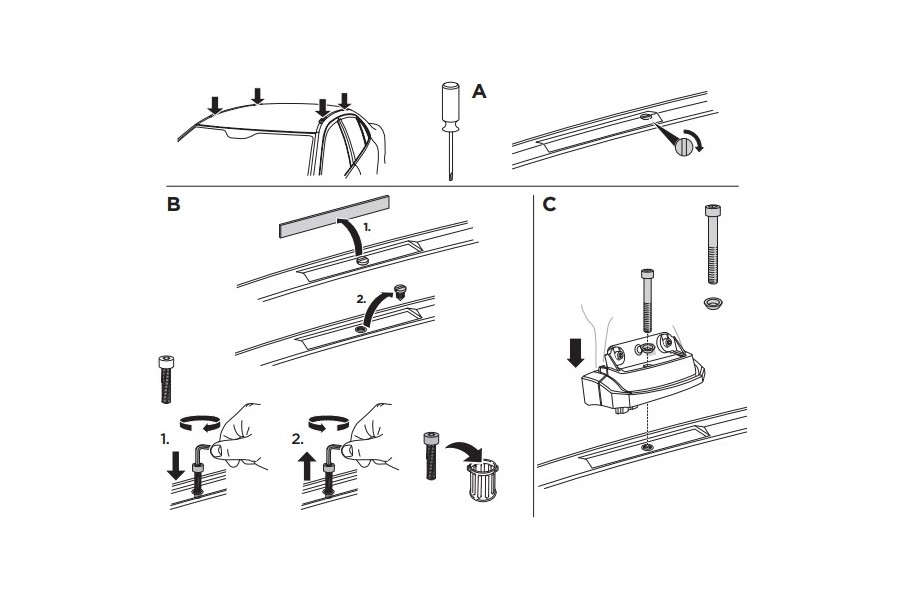 A

B

1.

2.

1.

2.

C