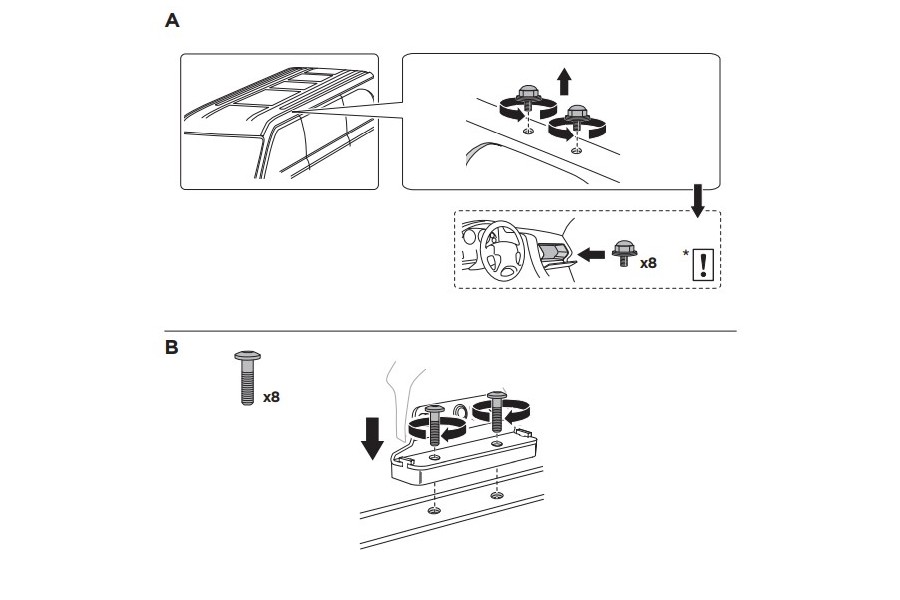 A

x8

*

!

B

x8