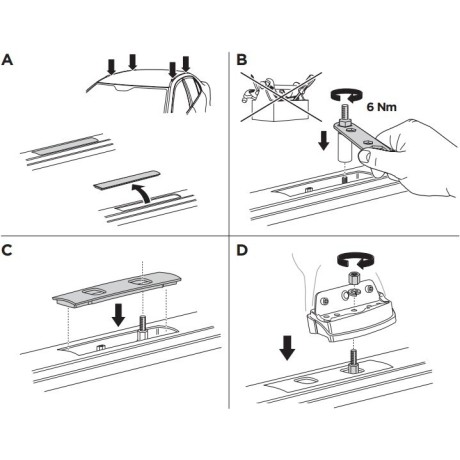 A

B

6 Nm

C

D