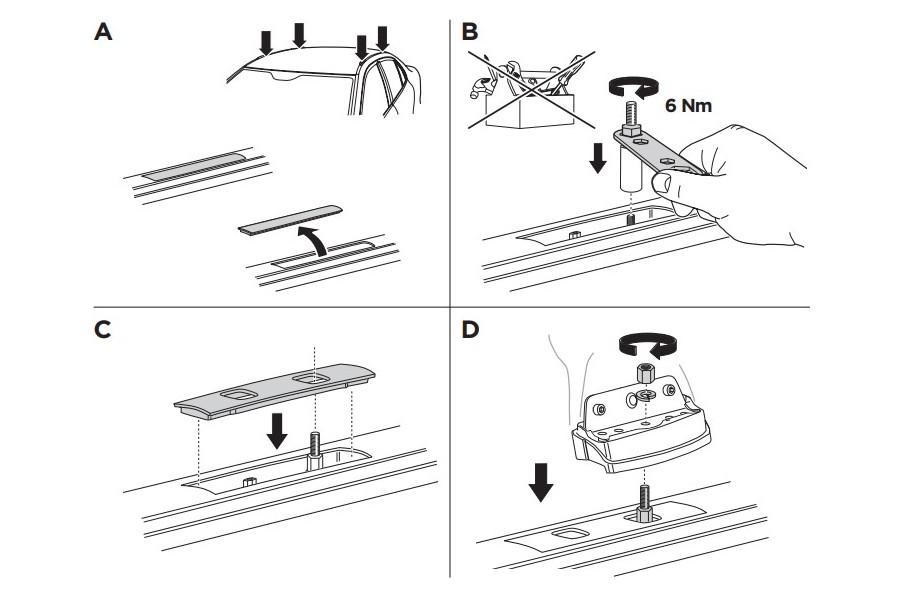 A

B

6 Nm

C

D