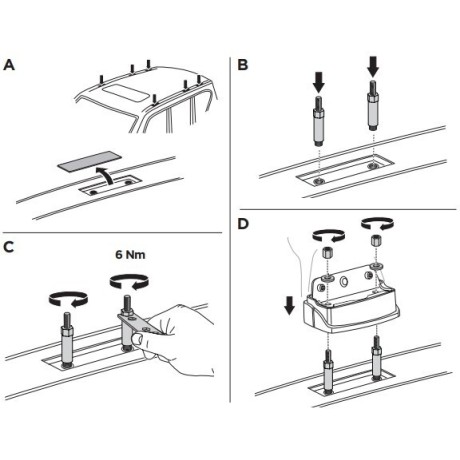 A

B

C

6 Nm

D