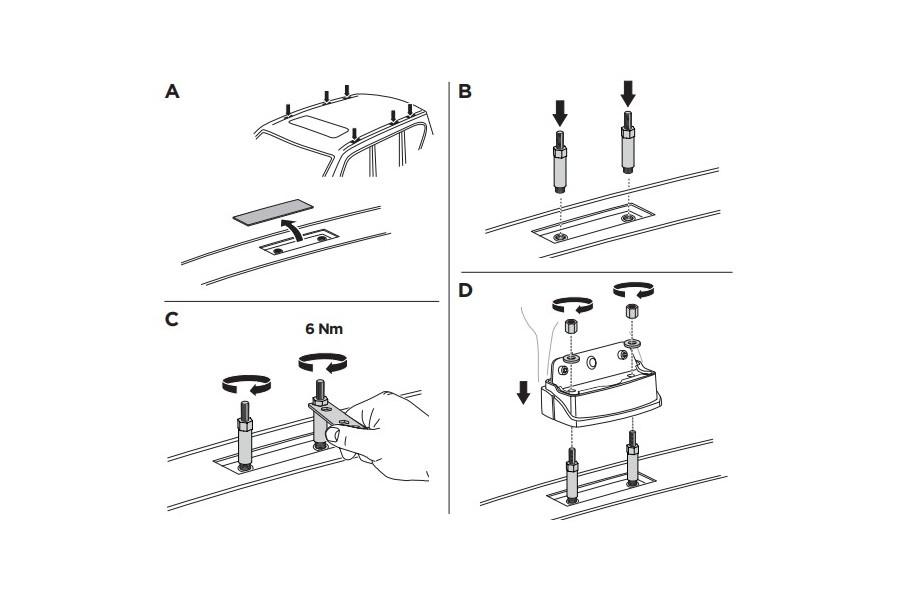 A

B

C

6 Nm

D