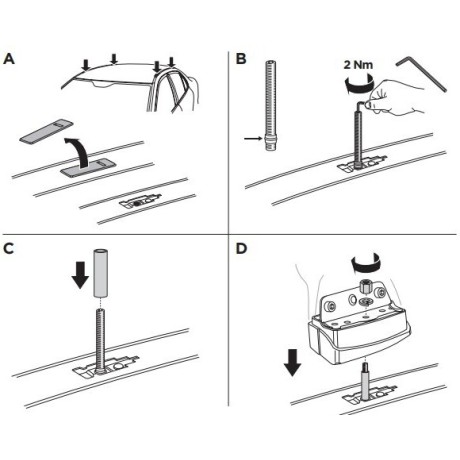 A

B

2 Nm

C

D