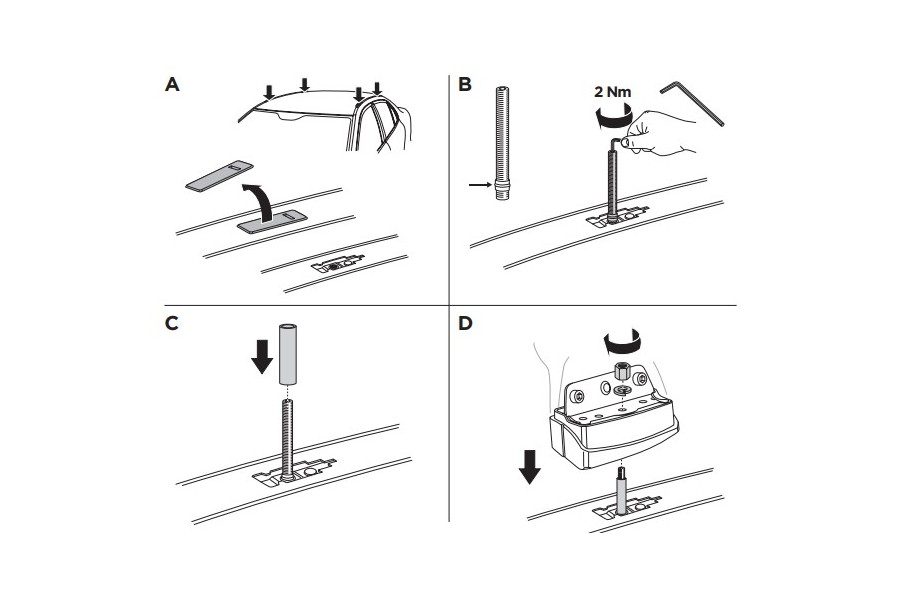 A

B

2 Nm

C

D