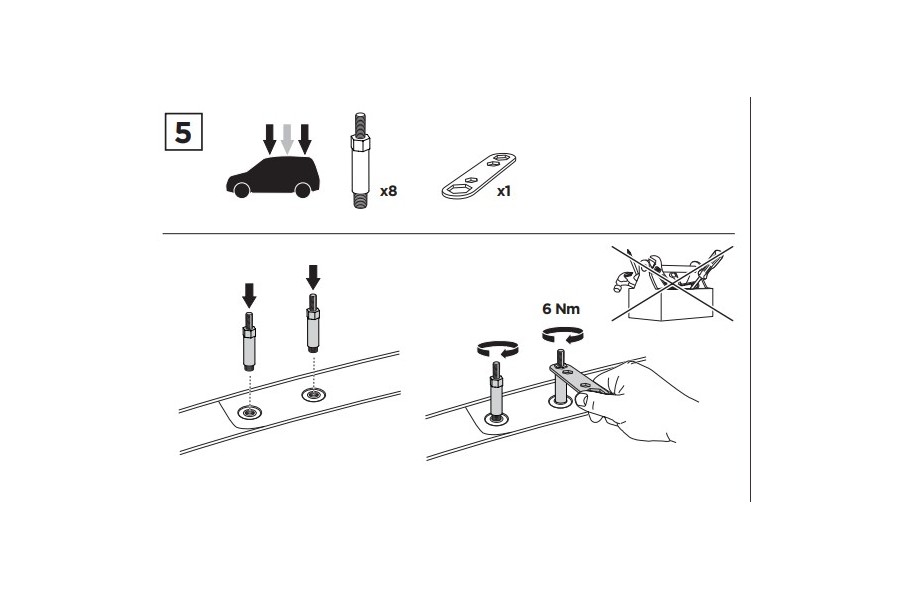 5

x8

x1

6 Nm