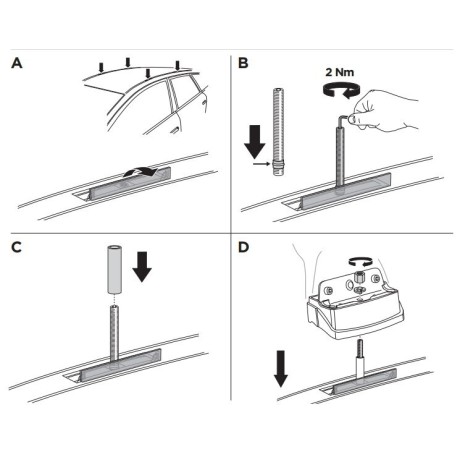 A

B

2 Nm

C

D