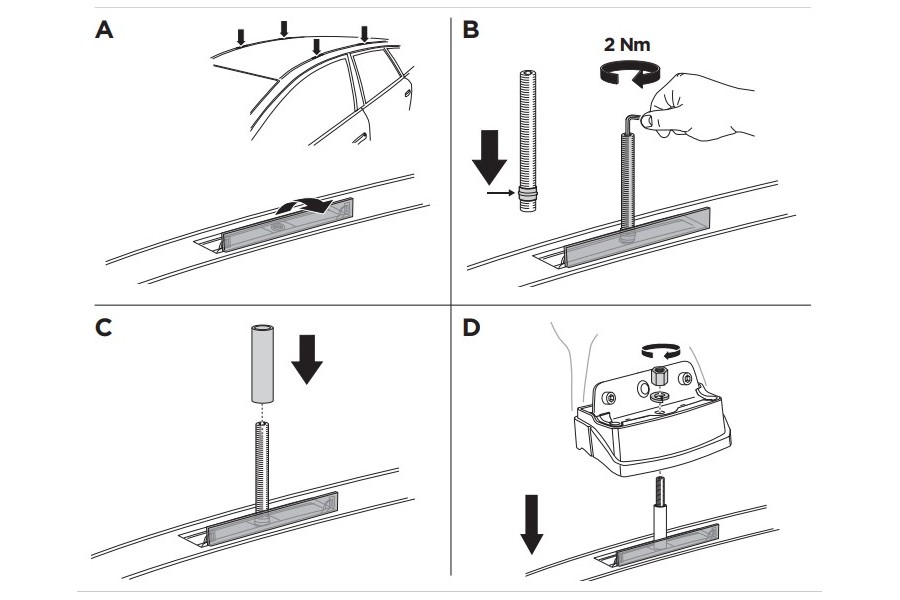 A

B

2 Nm

C

D