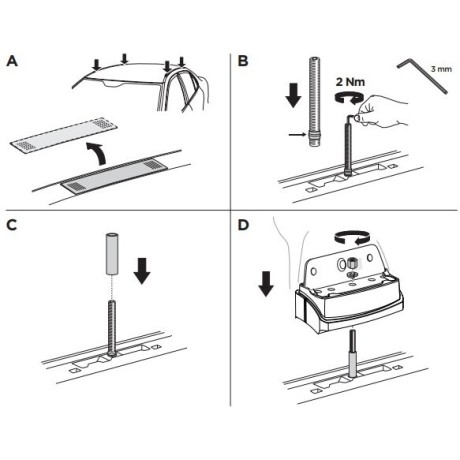 A

B

2 Nm

3 mm

C

D