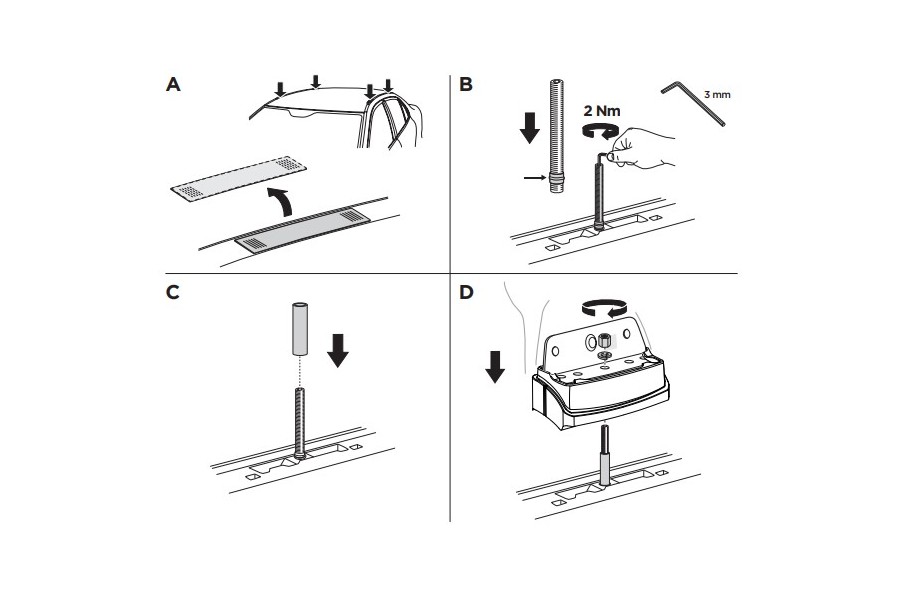 A

B

2 Nm

3 mm

C

D