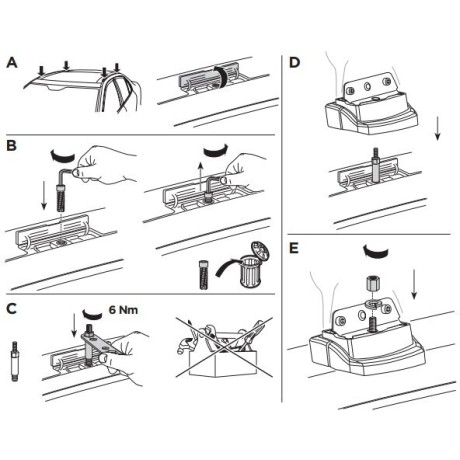 A

B

C

6 Nm

D

E