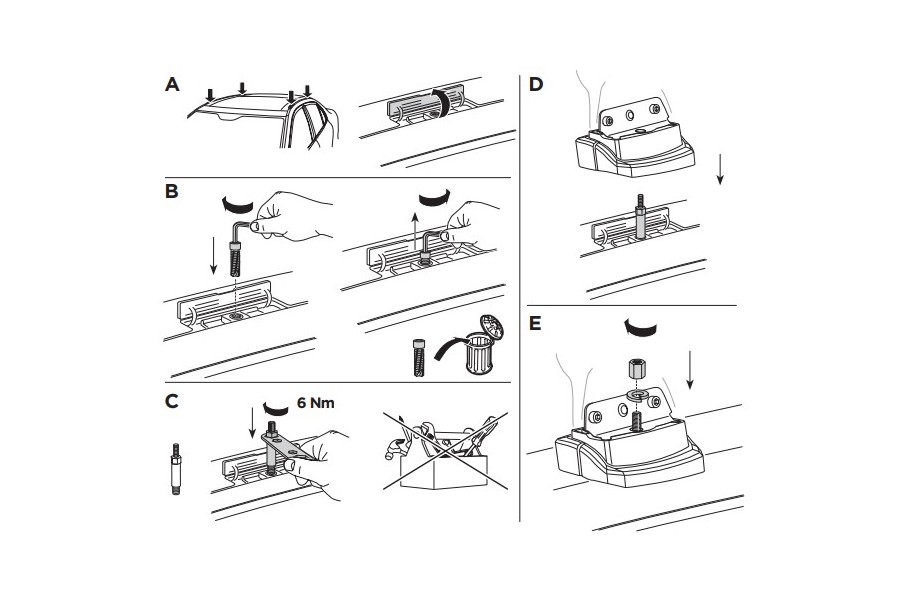 A

B

C

6 Nm

D

E