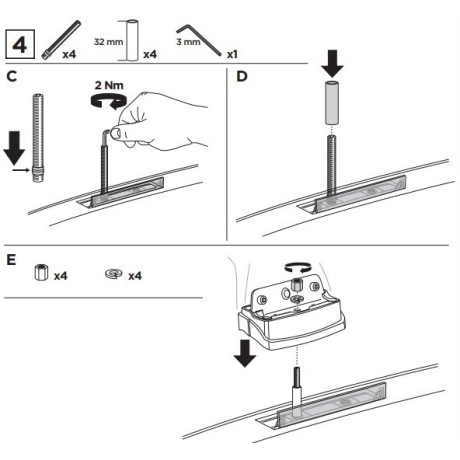 4

x4

32 mm

x4

3 mm

x1

C

2 Nm

D

E

x4

x4