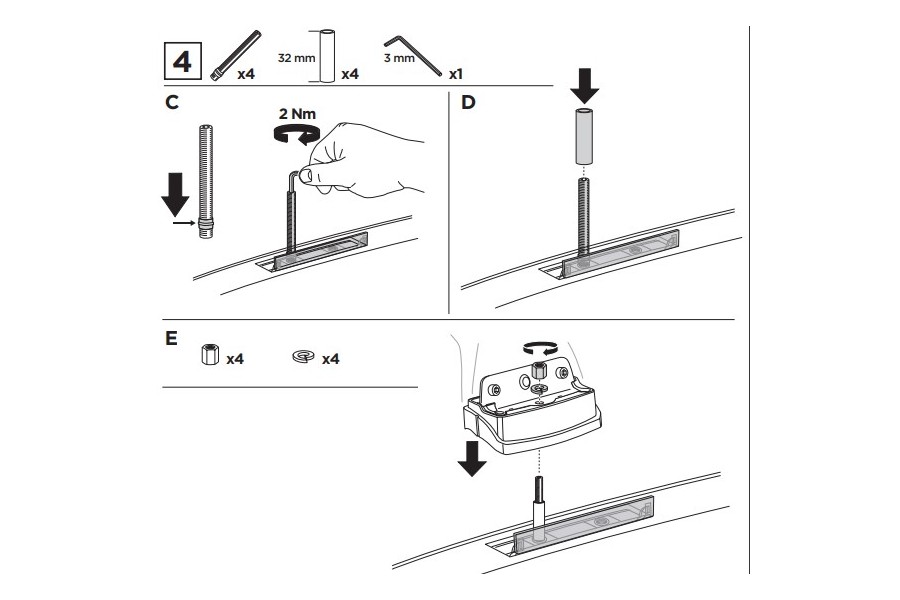 4

x4

32 mm

x4

3 mm

x1

C

2 Nm

D

E

x4

x4