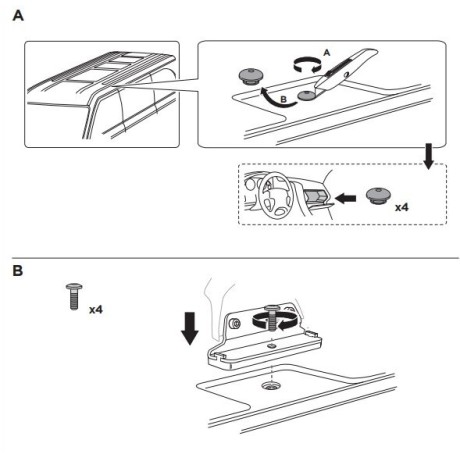 A

A

B

x4

B

x4