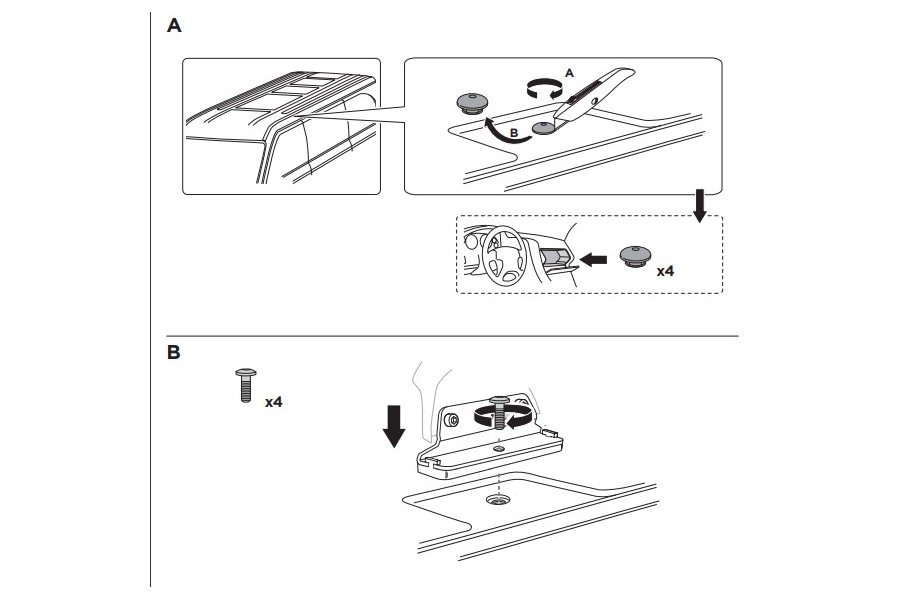 A

A

B

x4

B

x4