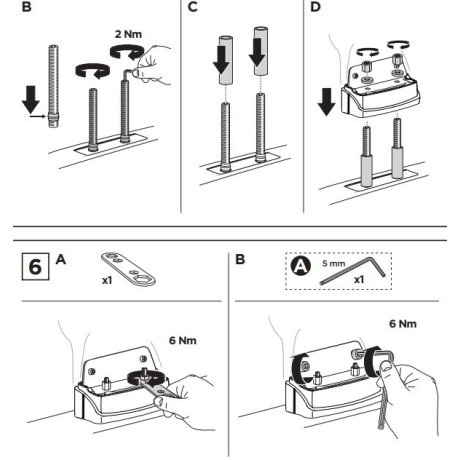 B

2 Nm

C

D

6 A

x1

6 Nm

B

A 5 mm

x1

6 Nm