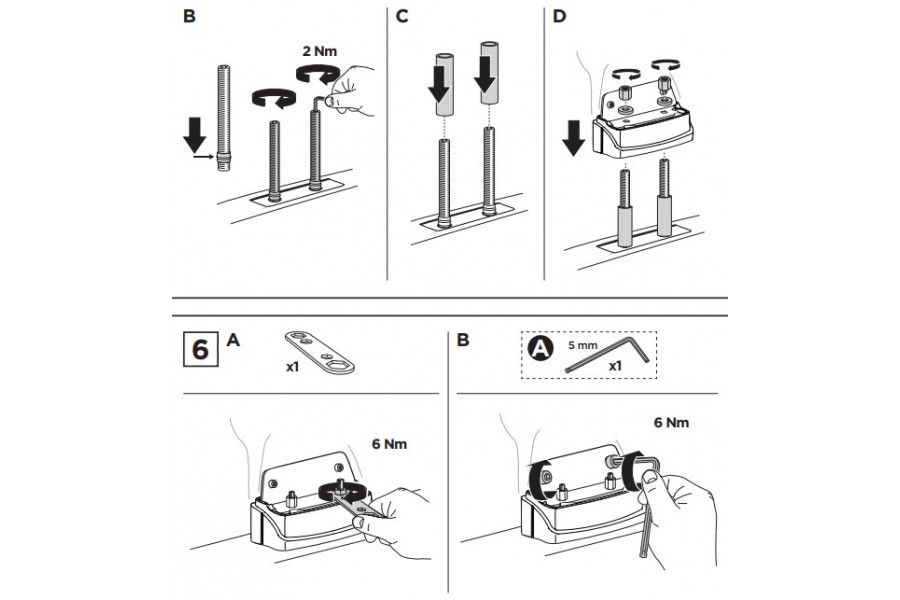 B

2 Nm

C

D

6

A

x1

6 Nm

B

A

5 mm

x1

6 Nm