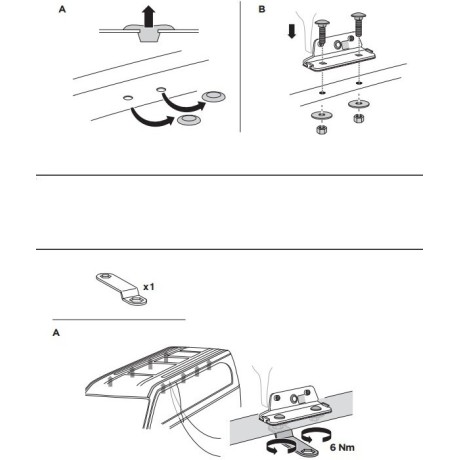 A

B

x1

A

6 Nm