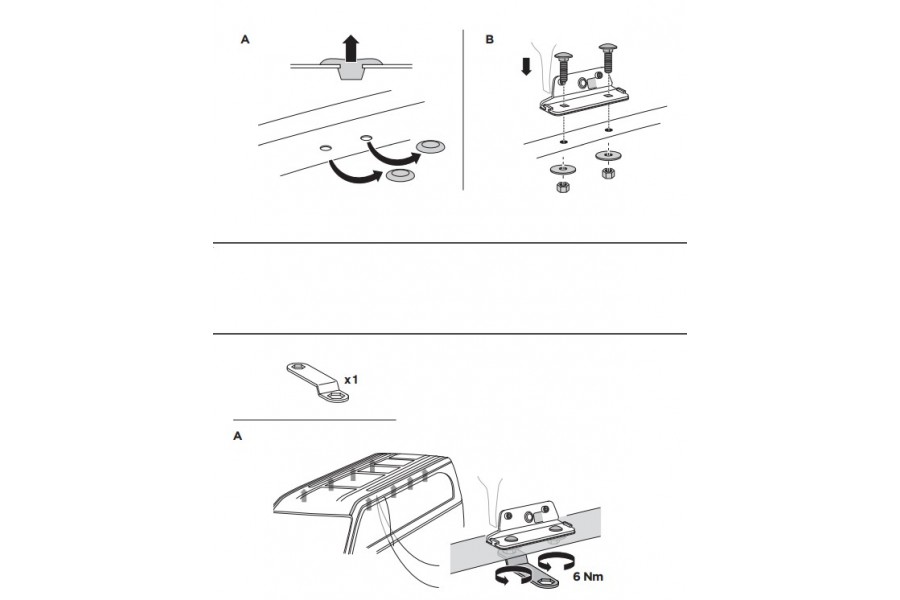 A

B

x1

A

6 Nm