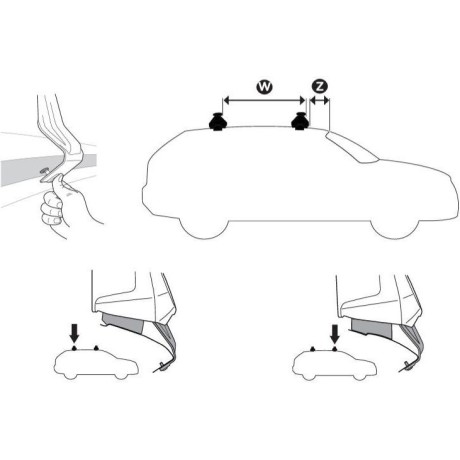 W
Z