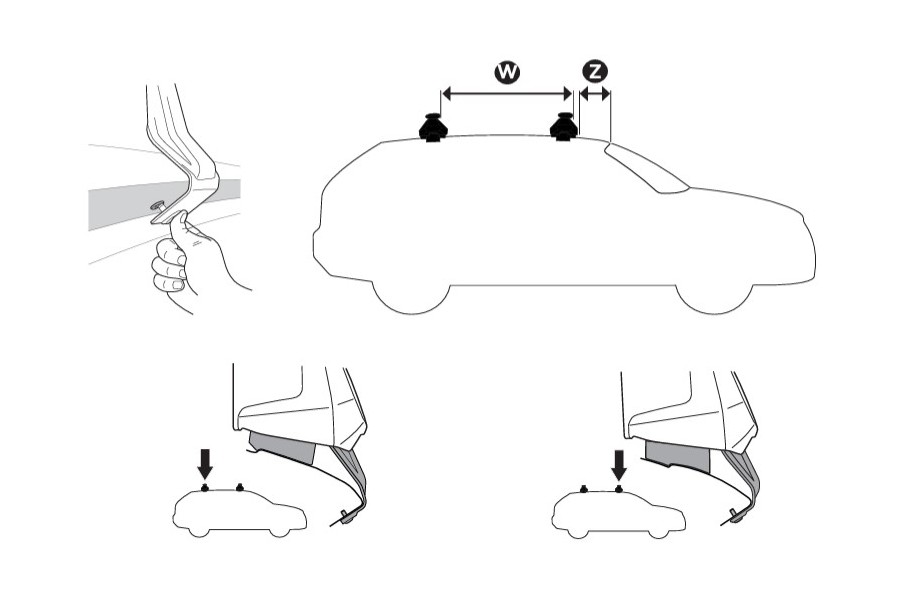 W
Z