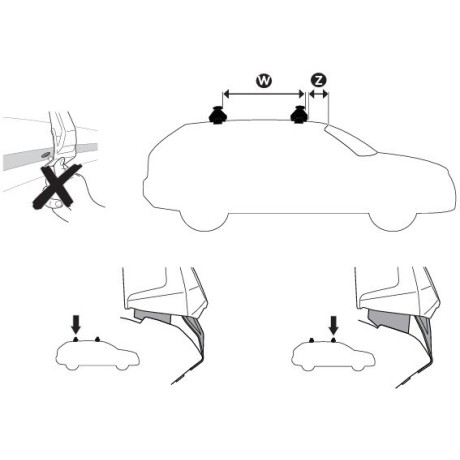 W
Z