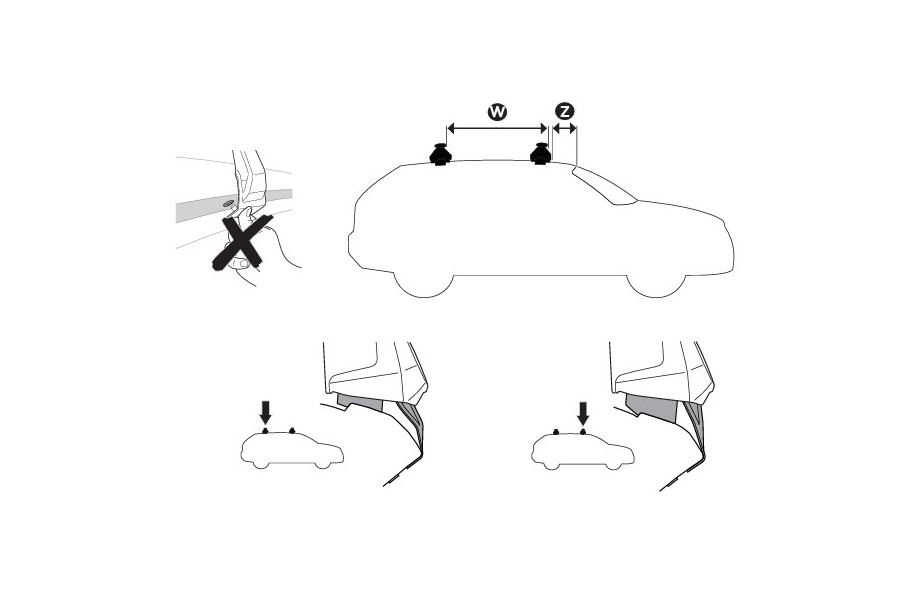 W
Z