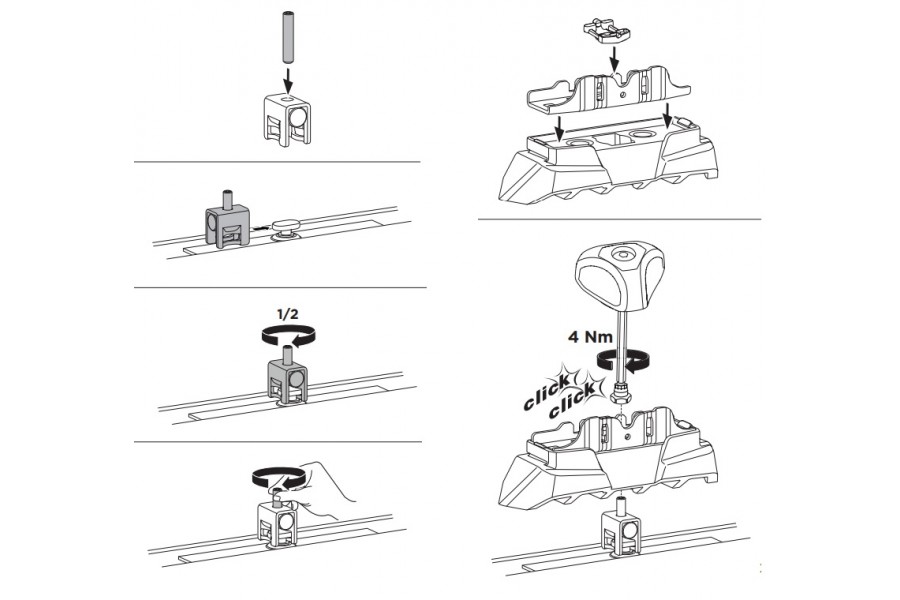 1/2

4 Nm

click
click