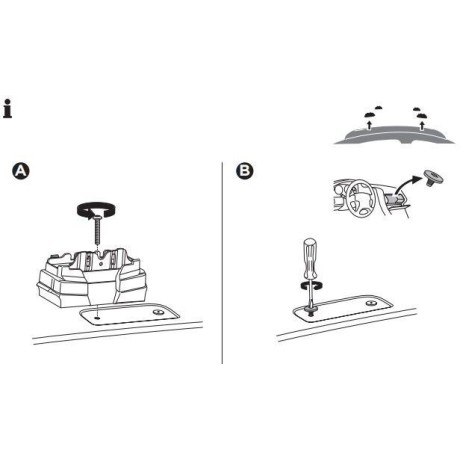 i

A

B