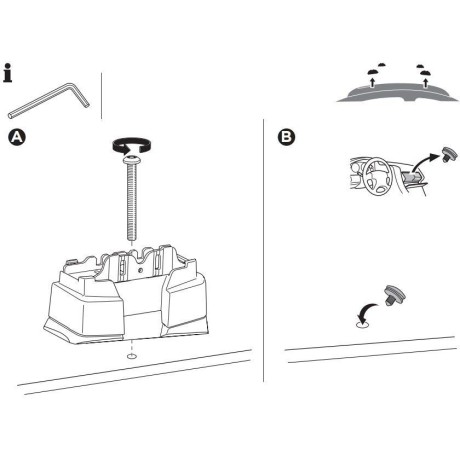 i

A

B