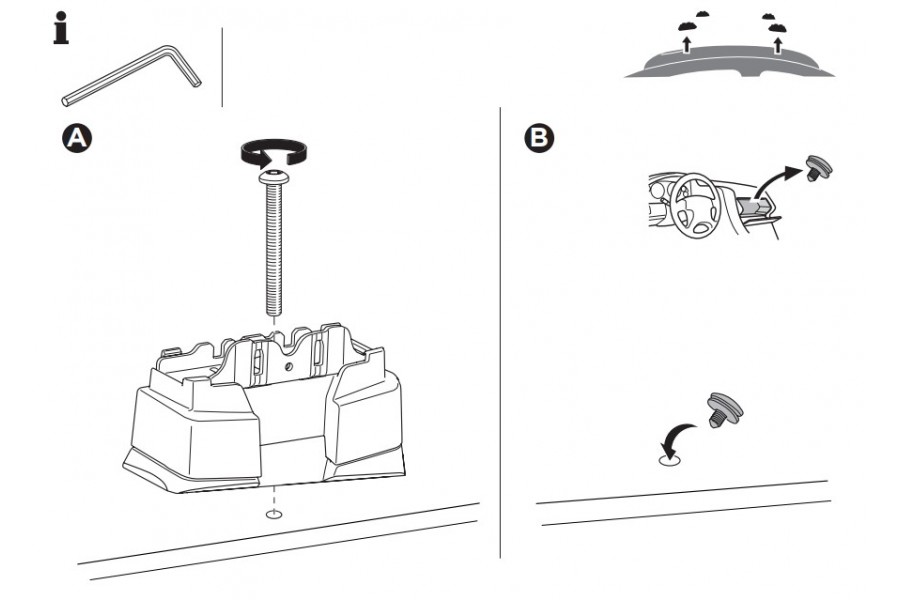 i

A

B