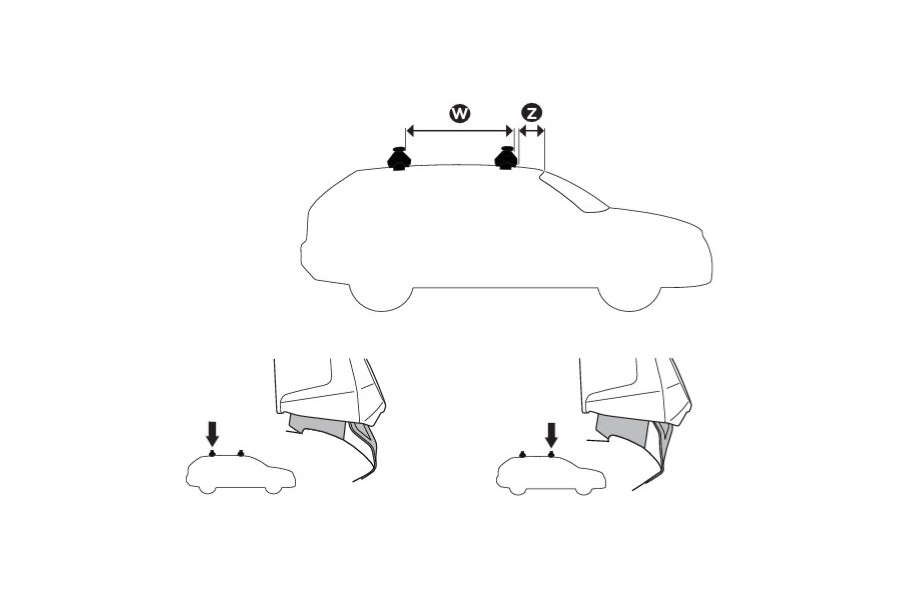 W
Z