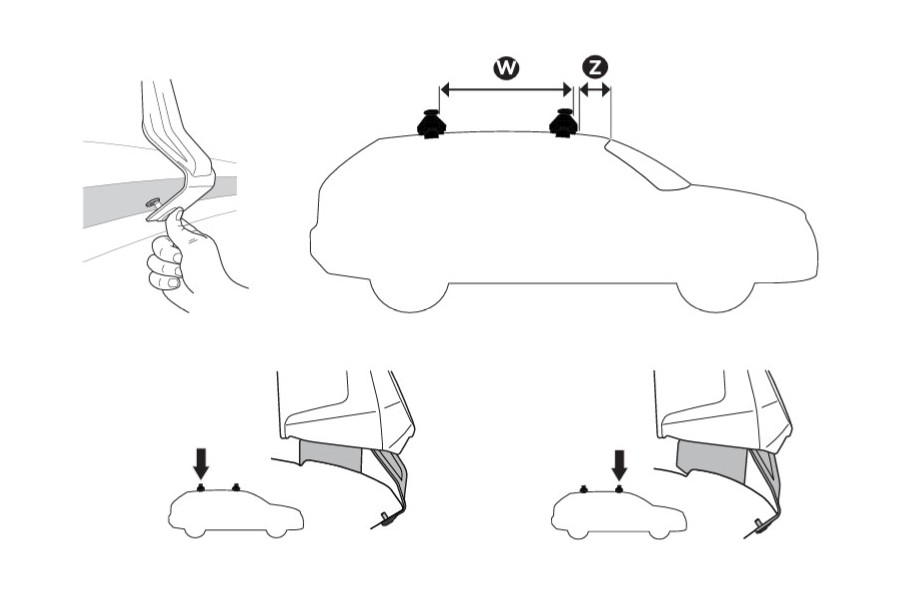 W
Z