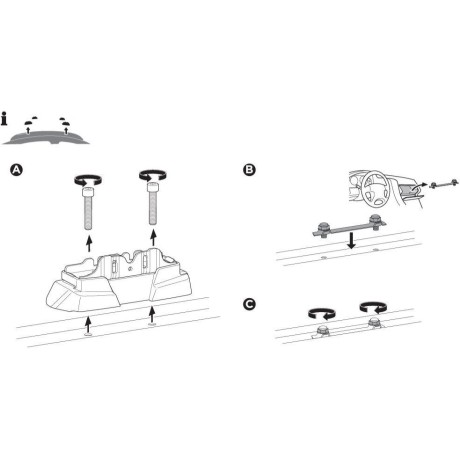 i

A

B

C