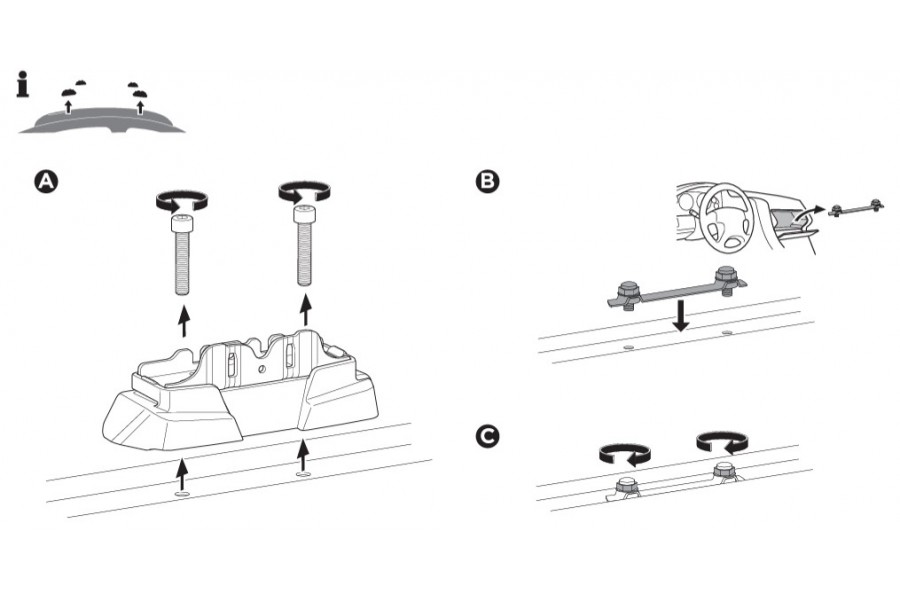 i

A

B

C