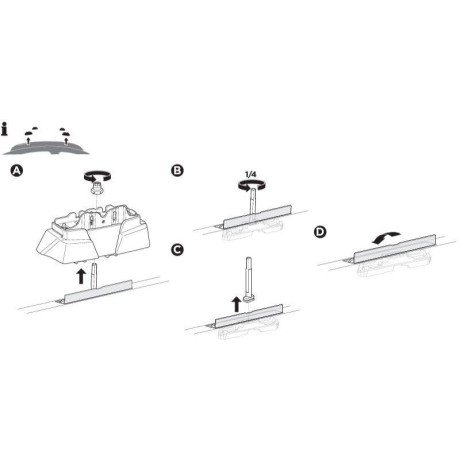 i

A

B

1/4

C

D