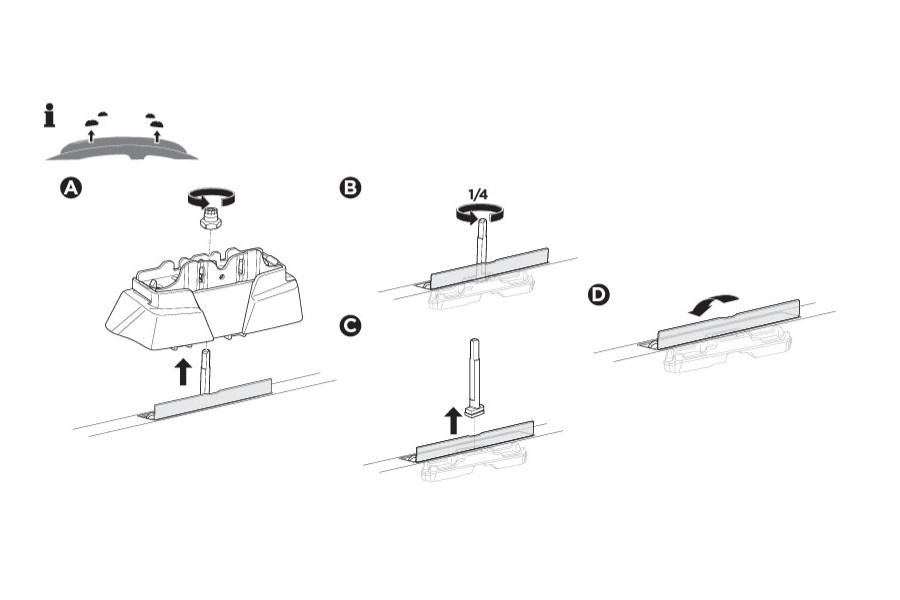 i

A

B

1/4

C

D