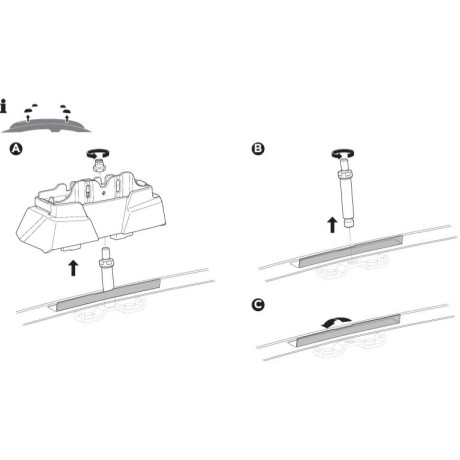 i

A

B

C